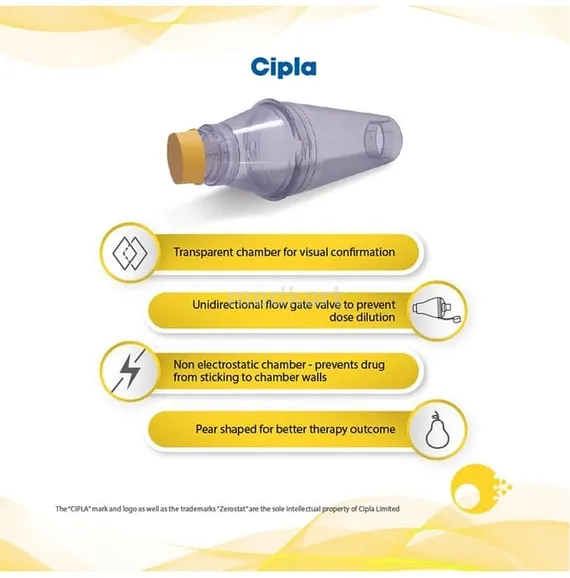 Cipla

Transparent chamber for visual confirmation

Unidirectional flow gate valve to prevent dose dilution

Non electrostatic chamber - prevents drug from sticking to chamber walls

Pear shaped for better therapy outcome

The "CIPLA" mark and logo as well as the trademarks "Zerostat" are the sole intellectual property of Cipla Limited